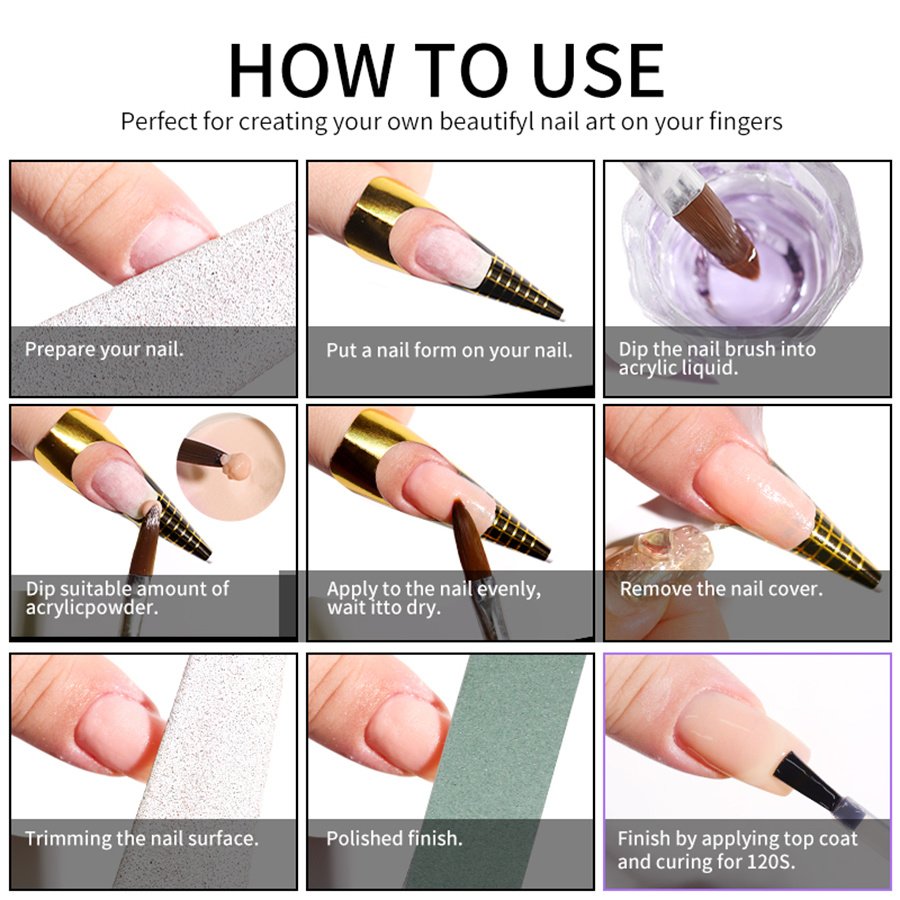 HOW TO USE
Perfect for creating your own beautifyl nail art on your fingers

Prepare your nail.

Put a nail form on your nail.

Dip the nail brush into acrylic liquid.

Dip suitable amount of acrylicpowder.

Apply to the nail evenly, wait itto dry.

Remove the nail cover.

Trimming the nail surface.

Polished finish.

Finish by applying top coat and curing for 120S.